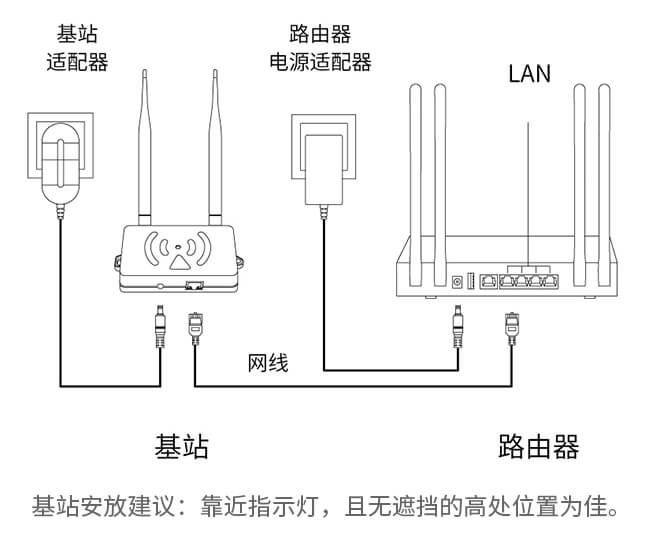 基站
适配器

路由器
电源适配器

LAN

网线

基站

路由器

基站安放建议：靠近指示灯，且无遮挡的高处位置为佳。